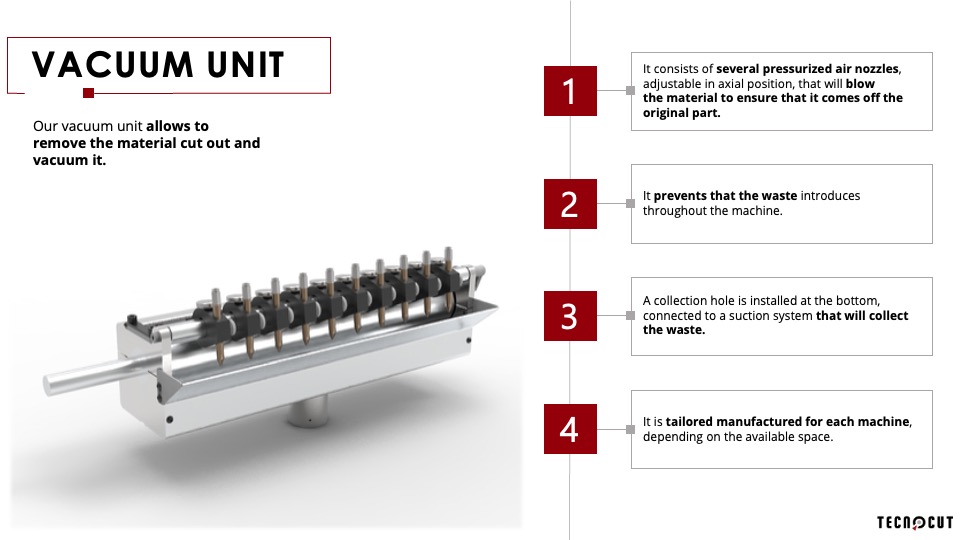 VACUUM UNIT

Our vacuum unit allows to remove the material cut out and vacuum it.

1

It consists of several pressurized air nozzles, adjustable in axial position, that will blow the material to ensure that it comes off the original part.

2

It prevents that the waste introduces throughout the machine.

3

A collection hole is installed at the bottom, connected to a suction system that will collect the waste.

4

It is tailored manufactured for each machine, depending on the available space.

TECNOCUT